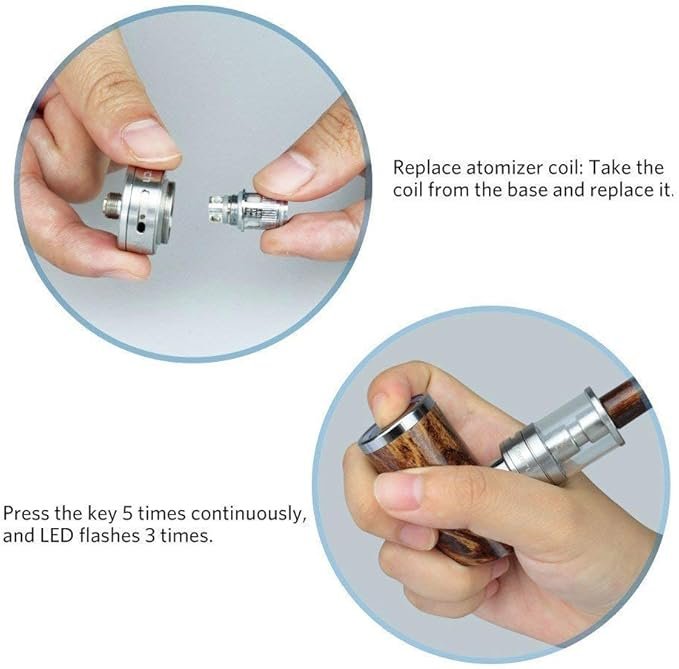 Replace atomizer coil: Take the coil from the base and replace it.

Press the key 5 times continuously, and LED flashes 3 times.